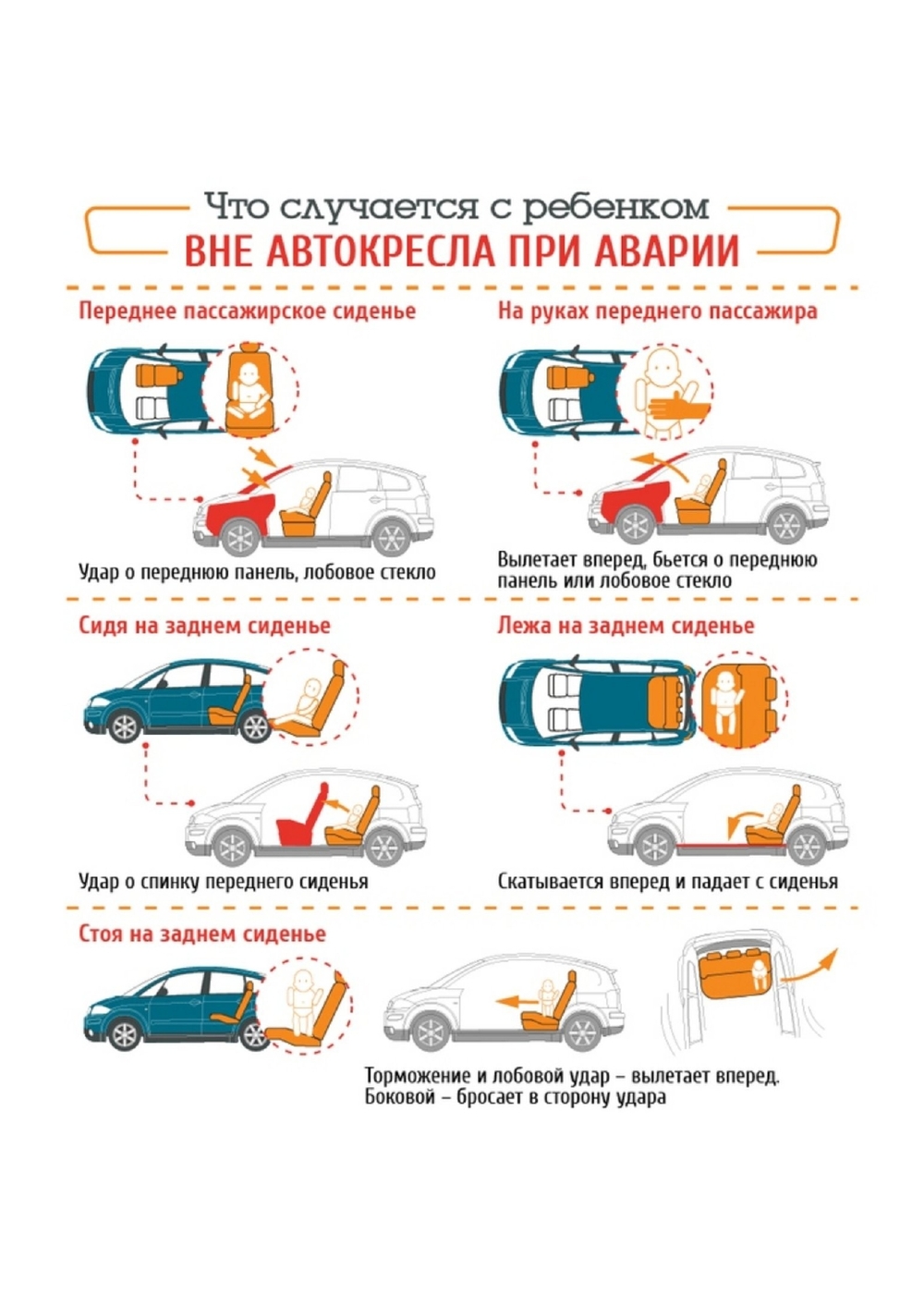 Что случается с ребенком
ВНЕ АВТОКРЕСЛА ПРИ АВАРИИ

Переднее пассажирское сиденье

Удар о переднюю панель, лобовое стекло

На руках переднего пассажира

Вылетает вперед, бьется о переднюю панель или лобовое стекло

Сидя на заднем сиденье

Удар о спинку переднего сиденья

Лежа на заднем сиденье

Скатывается вперед и падает с сиденья

Стоя на заднем сиденье

Торможение и лобовой удар – вылетает вперед. Боковой – бросает в сторону удара